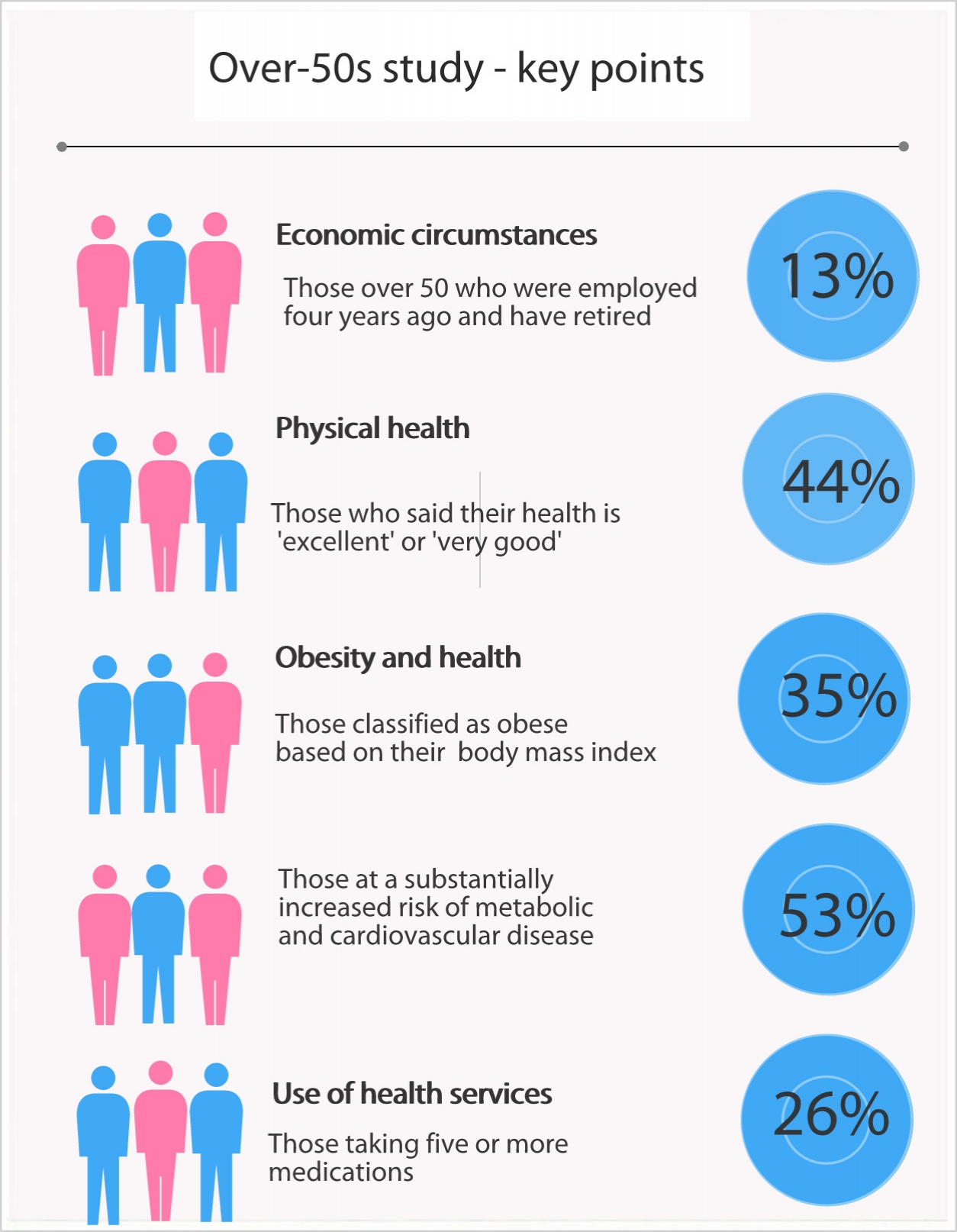 Over-50s study - key points

Economic circumstances

Those over 50 who were employed four years ago and have retired

13%

Physical health

Those who said their health is 'excellent' or 'very good'

44%

Obesity and health

Those classified as obese based on their body mass index

35%

Those at a substantially increased risk of metabolic and cardiovascular disease

53%

Use of health services

Those taking five or more medications

26%